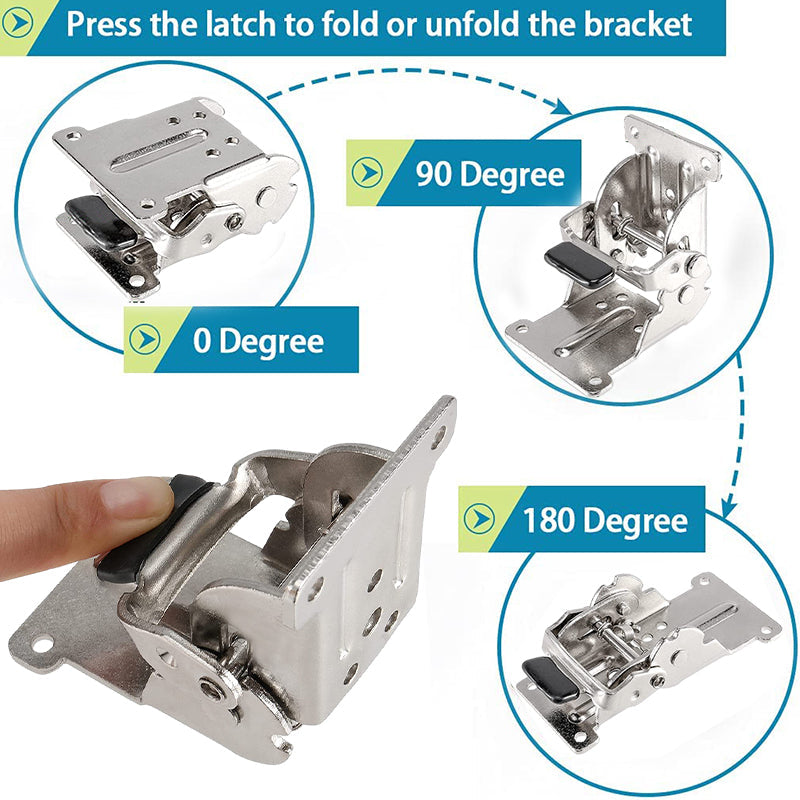 Press the latch to fold or unfold the bracket

90 Degree

0 Degree

180 Degree