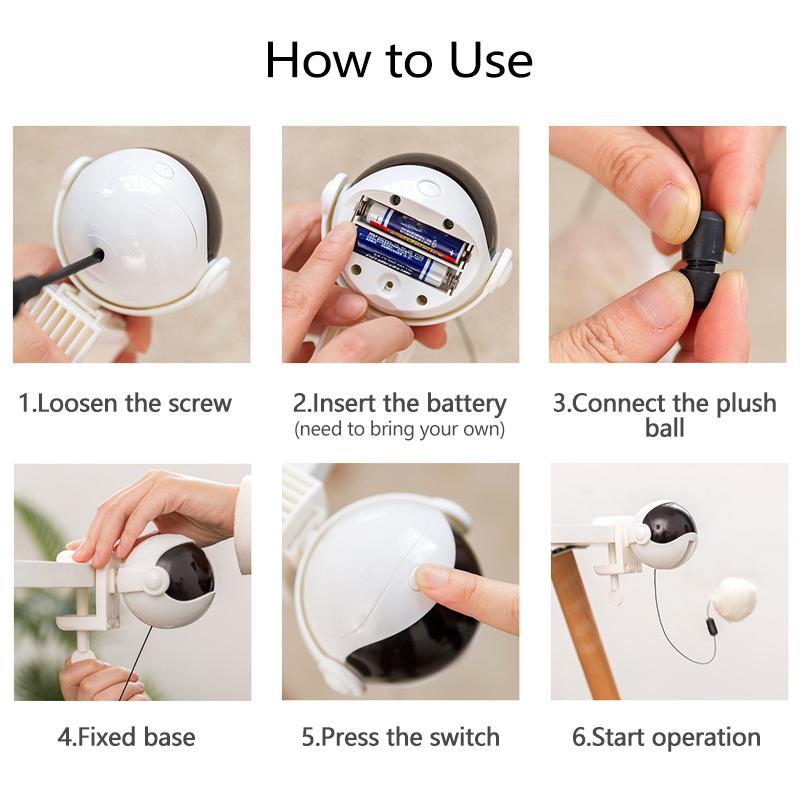 How to Use

1.Loosen the screw

2.Insert the battery
(need to bring your own)

3.Connect the plush ball

4.Fixed base

5.Press the switch

6.Start operation