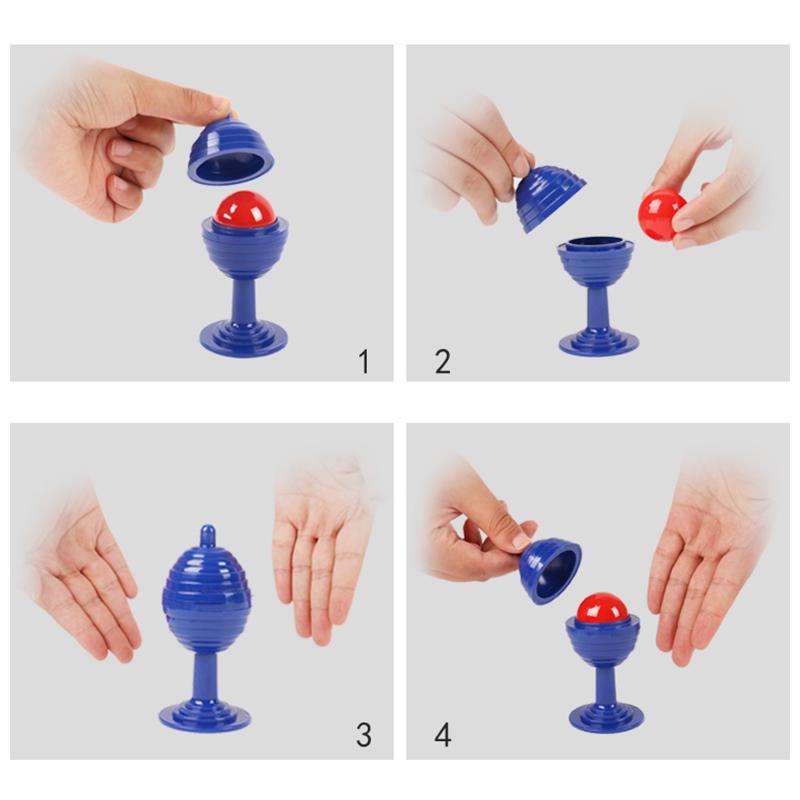 1

2

3

4