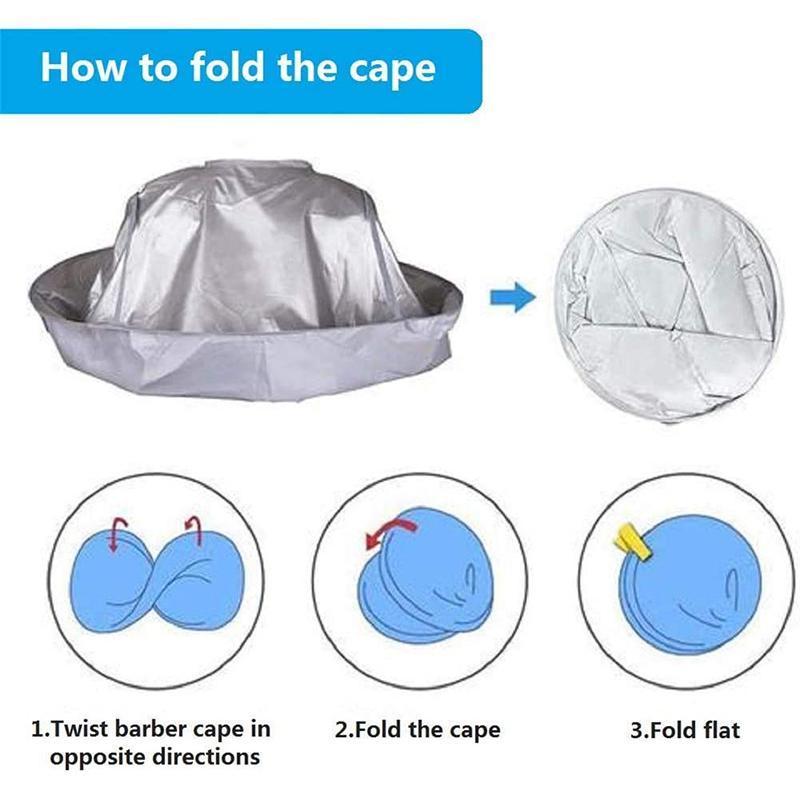 How to fold the cape

1.Twist barber cape in opposite directions

2.Fold the cape

3.Fold flat