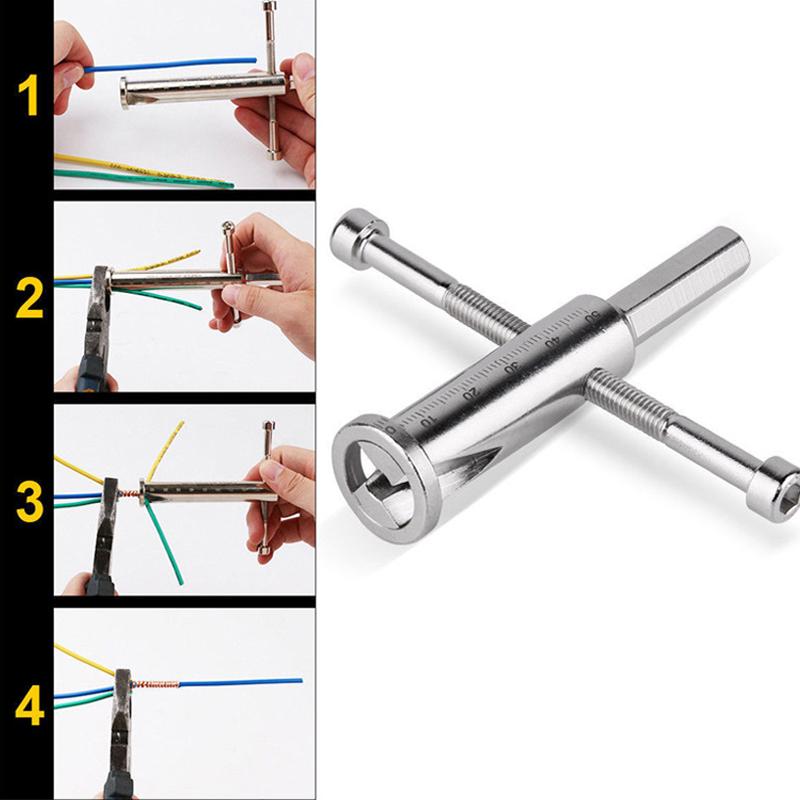 1

2

3

4

0 10 20 30 40 50