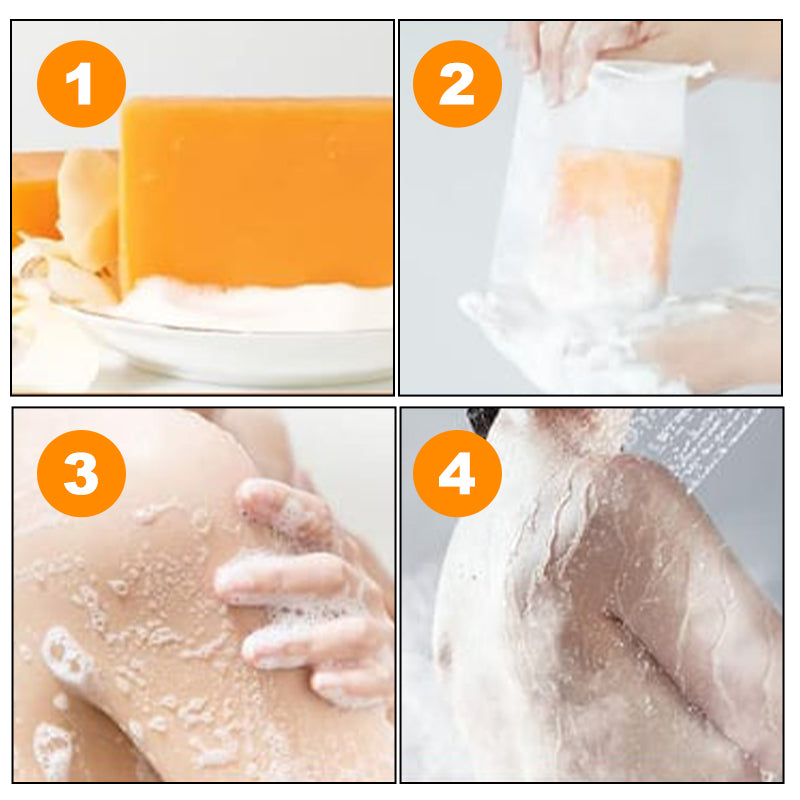 1

2

3

4